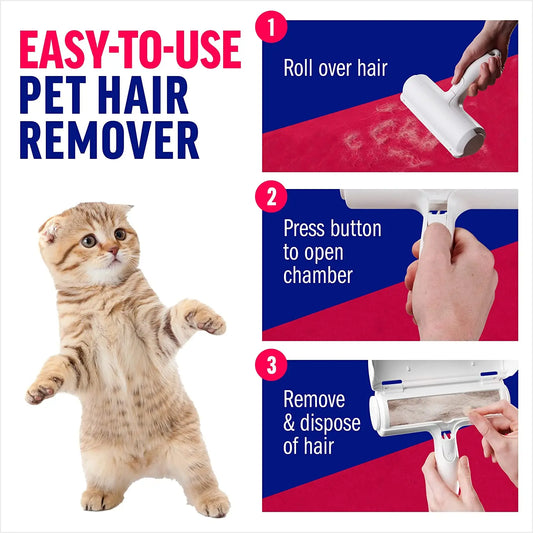 EASY-TO-USE
PET HAIR
REMOVER

1
Roll over hair

2
Press button to open chamber

3
Remove & dispose of hair